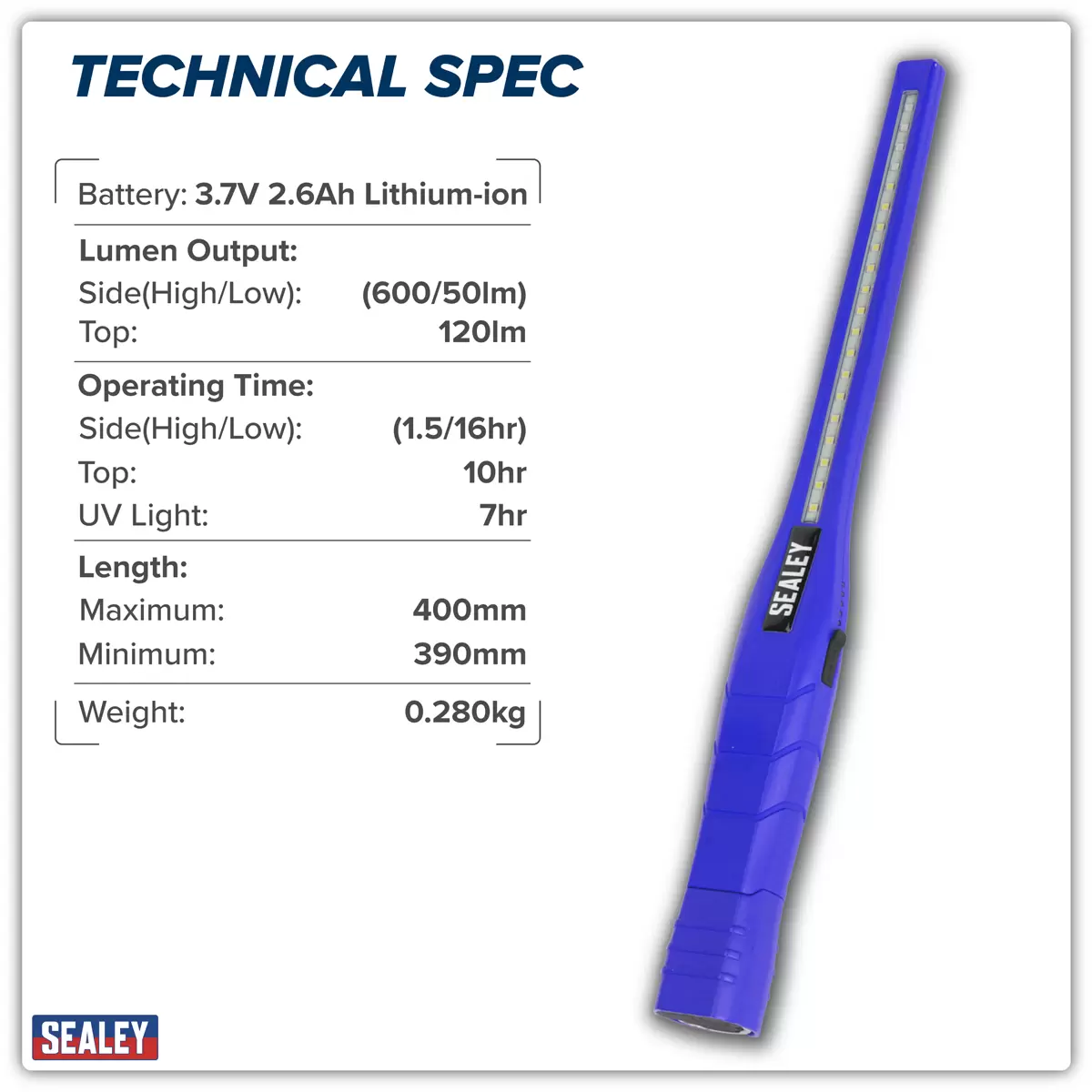 TECHNICAL SPEC

Battery: 3.7V 2.6Ah Lithium-ion

Lumen Output:
Side(High/Low): (600/50lm)
Top: 120lm

Operating Time:
Side(High/Low): (1.5/16hr)
Top: 10hr
UV Light: 7hr

Length:
Maximum: 400mm
Minimum: 390mm

Weight: 0.280kg

SEALEY

SEALEY